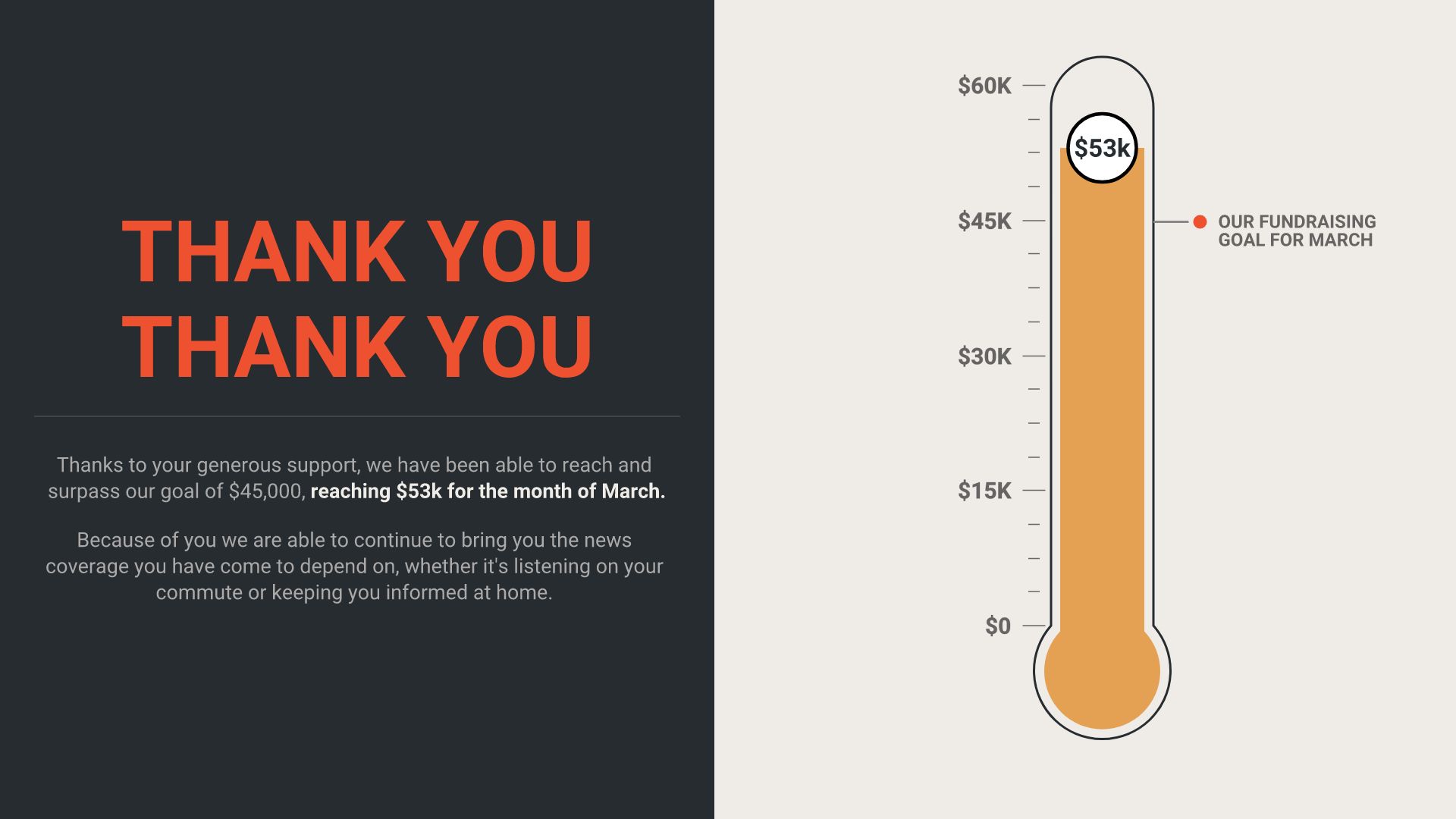 THANK YOU
THANK YOU

Thanks to your generous support, we have been able to reach and surpass our goal of $45,000, reaching $53k for the month of March.

Because of you we are able to continue to bring you the news coverage you have come to depend on, whether it's listening on your commute or keeping you informed at home.

$60K
$53k
$45K
OUR FUNDRAISING
GOAL FOR MARCH
$30K
$15K
$0